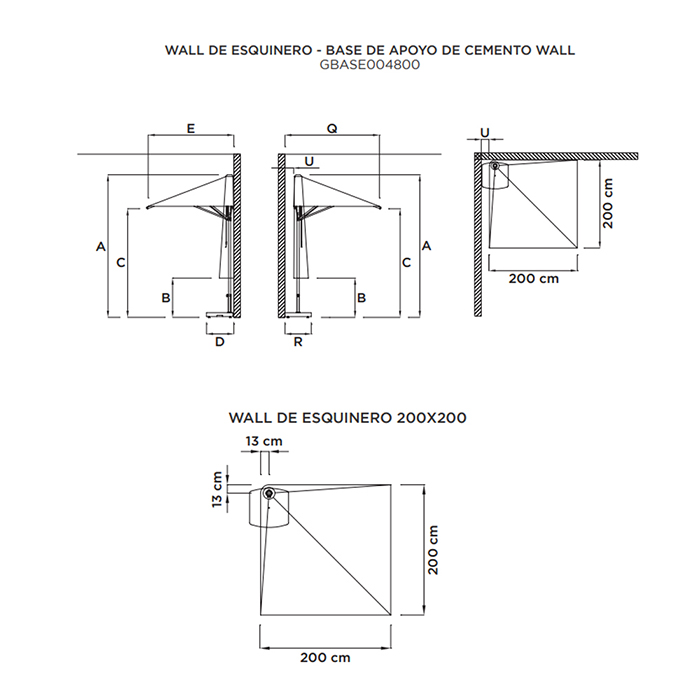 WALL DE ESQUINERO - BASE DE APOYO DE CEMENTO WALL
GBASE004800

E
A
C
B
D

Q
U
A
C
B
R

U
200 cm
200 cm

WALL DE ESQUINERO 200X200

13 cm
13 cm
200 cm
200 cm